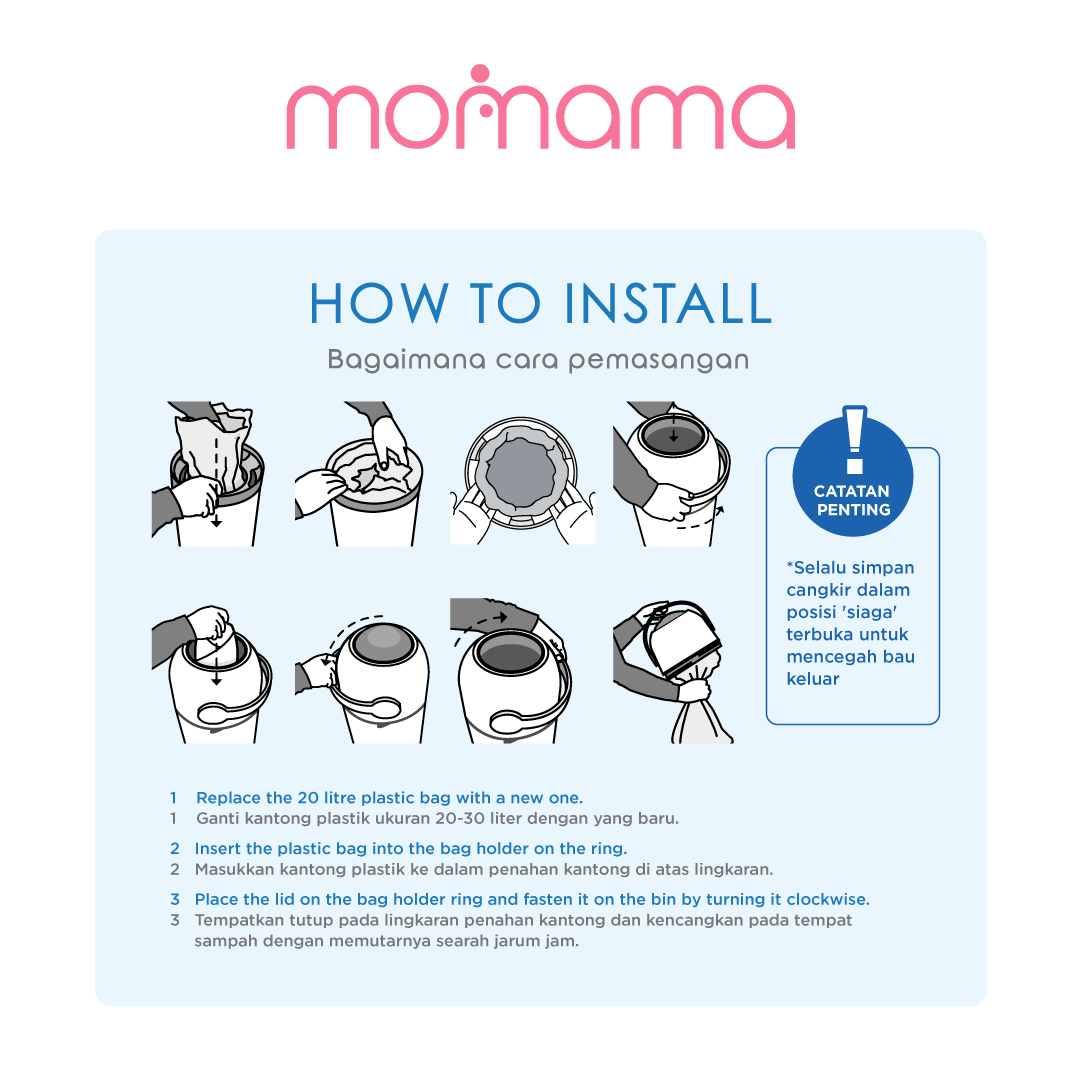 momama

HOW TO INSTALL

Bagaimana cara pemasangan

!
CATATAN PENTING

*Selalu simpan cangkir dalam posisi 'siaga' terbuka untuk mencegah bau keluar

1 Replace the 20 litre plastic bag with a new one.
1 Ganti kantong plastik ukuran 20-30 liter dengan yang baru.

2 Insert the plastic bag into the bag holder on the ring.
2 Masukkan kantong plastik ke dalam penahan kantong di atas lingkaran.

3 Place the lid on the bag holder ring and fasten it on the bin by turning it clockwise.
3 Tempatkan tutup pada lingkaran penahan kantong dan kencangkan pada tempat sampah dengan memutarnya searah jarum jam.